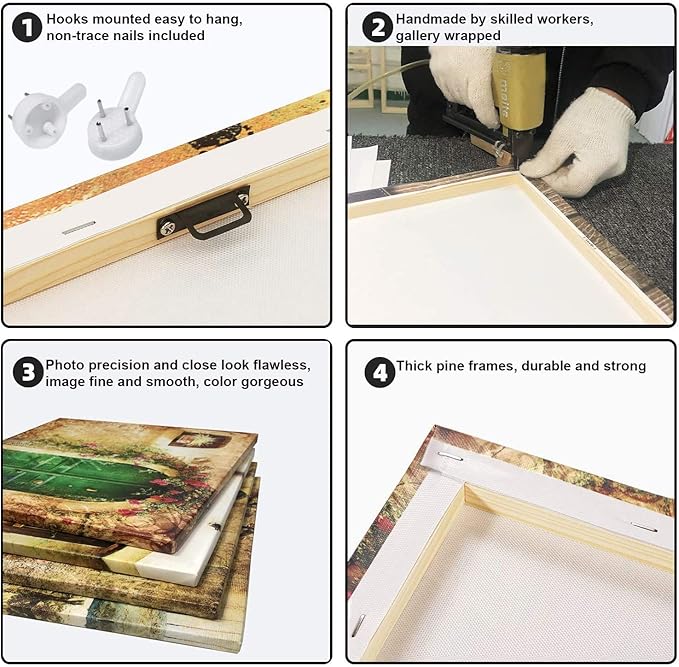 1 Hooks mounted easy to hang, non-trace nails included

2 Handmade by skilled workers, gallery wrapped

meite

3 Photo precision and close look flawless, image fine and smooth, color gorgeous

4 Thick pine frames, durable and strong