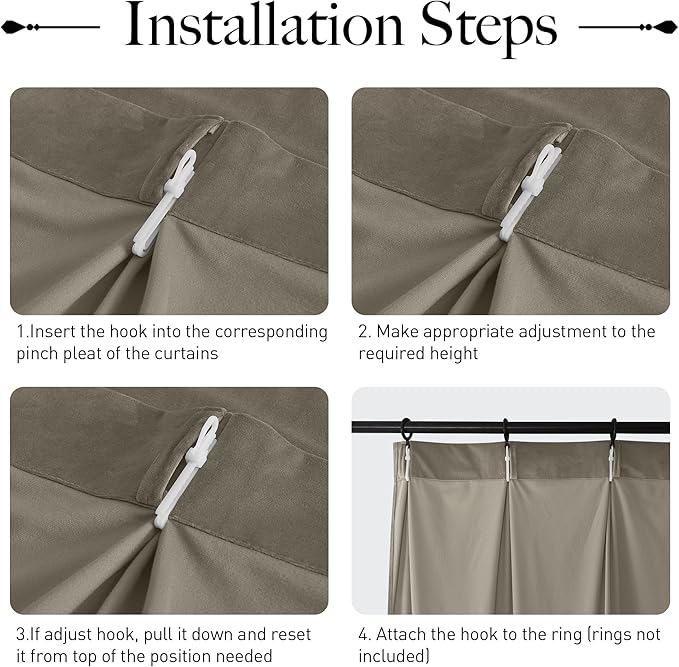 Installation Steps

1.Insert the hook into the corresponding pinch pleat of the curtains

2. Make appropriate adjustment to the required height

3.If adjust hook, pull it down and reset it from top of the position needed

4. Attach the hook to the ring (rings not included)