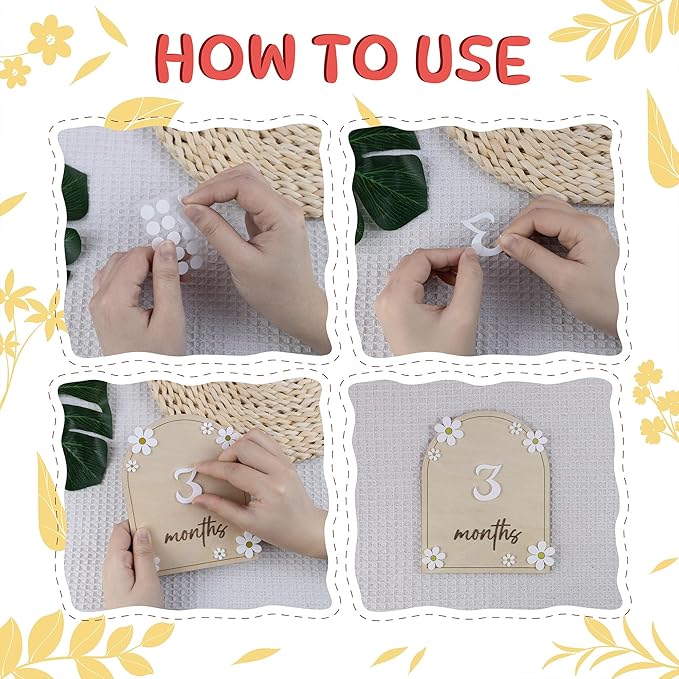 HOW TO USE

3
months

3
months