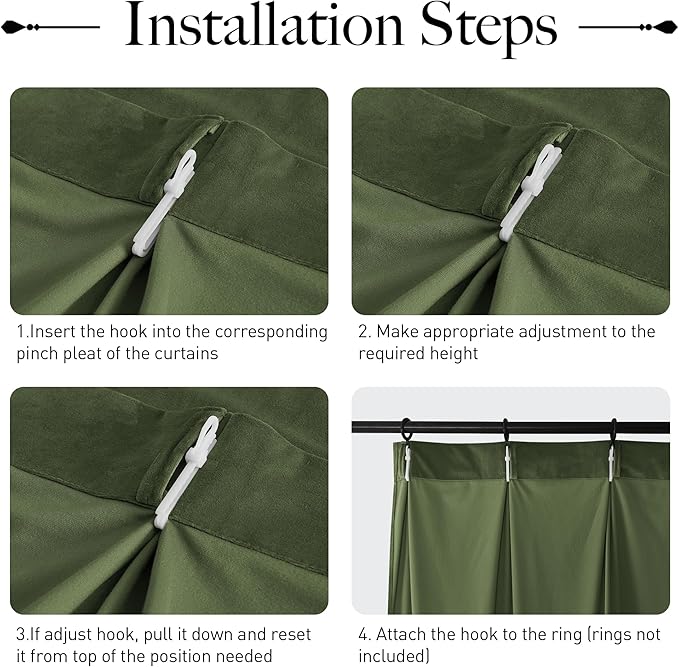 Installation Steps

1.Insert the hook into the corresponding pinch pleat of the curtains

2. Make appropriate adjustment to the required height

3.If adjust hook, pull it down and reset it from top of the position needed

4. Attach the hook to the ring (rings not included)