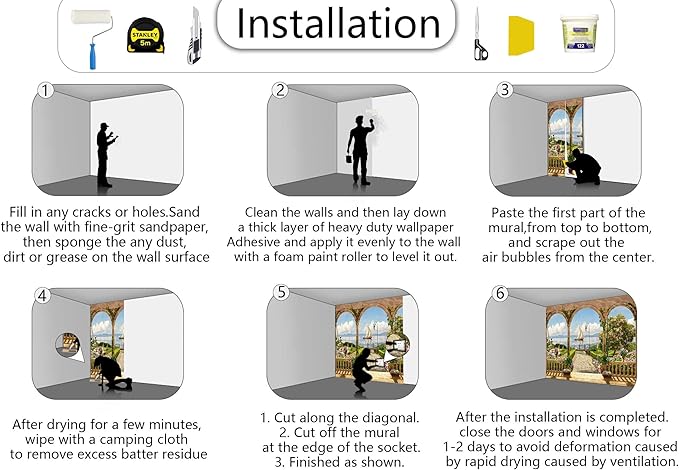 STANLEY 5m

Installation

122

1

Fill in any cracks or holes.Sand the wall with fine-grit sandpaper, then sponge the any dust, dirt or grease on the wall surface

2

Clean the walls and then lay down a thick layer of heavy duty wallpaper Adhesive and apply it evenly to the wall with a foam paint roller to level it out.

3

Paste the first part of the mural,from top to bottom, and scrape out the air bubbles from the center.

4

After drying for a few minutes, wipe with a camping cloth to remove excess batter residue

5

1. Cut along the diagonal.
2. Cut off the mural at the edge of the socket.
3. Finished as shown.

6

After the installation is completed. close the doors and windows for 1-2 days to avoid deformation caused by rapid drying caused by ventilation.