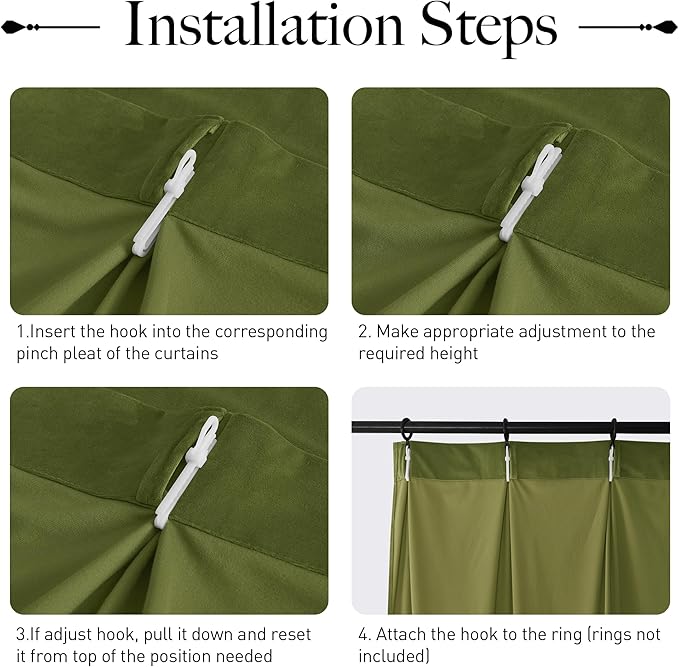 Installation Steps

1.Insert the hook into the corresponding pinch pleat of the curtains

2. Make appropriate adjustment to the required height

3.If adjust hook, pull it down and reset it from top of the position needed

4. Attach the hook to the ring (rings not included)