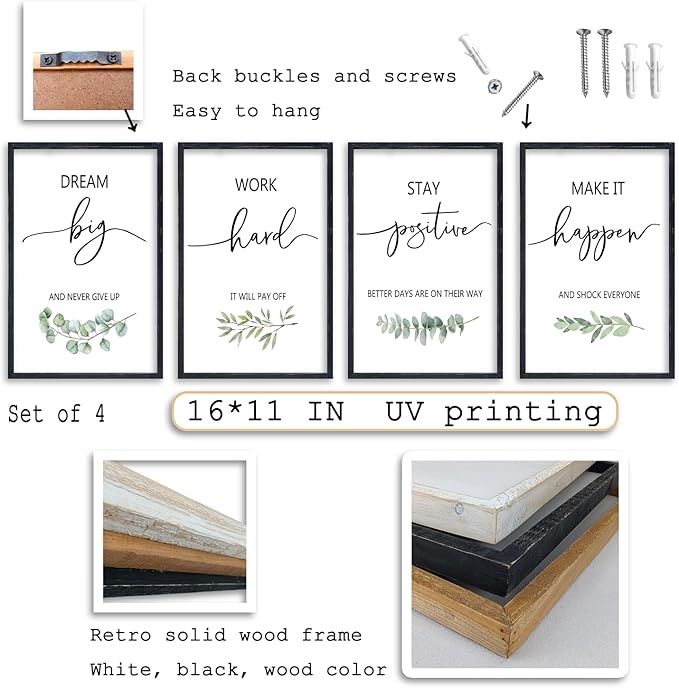 Back buckles and screws
Easy to hang

DREAM
big
AND NEVER GIVE UP

WORK
hard
IT WILL PAY OFF

STAY
positive
BETTER DAYS ARE ON THEIR WAY

MAKE IT
happen
AND SHOCK EVERYONE

Set of 4

16*11 IN UV printing

Retro solid wood frame
White, black, wood color