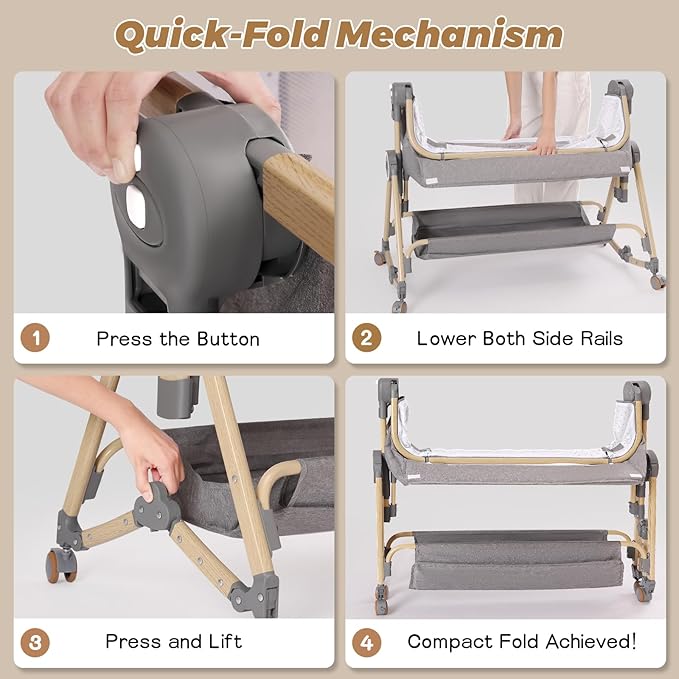 Quick-Fold Mechanism

1 Press the Button

2 Lower Both Side Rails

3 Press and Lift

4 Compact Fold Achieved!