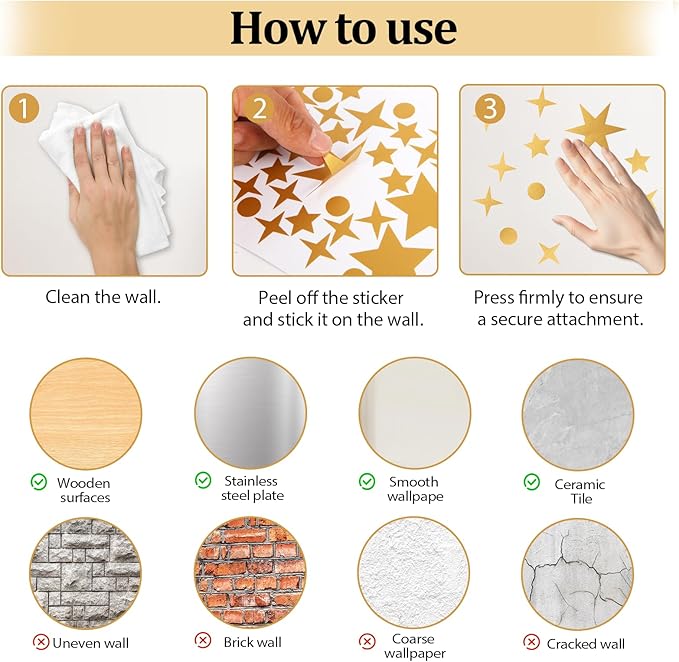 How to use

1

Clean the wall.

2

Peel off the sticker and stick it on the wall.

3

Press firmly to ensure a secure attachment.

Wooden surfaces

Stainless steel plate

Smooth wallpape

Ceramic Tile

Uneven wall

Brick wall

Coarse wallpaper

Cracked wall