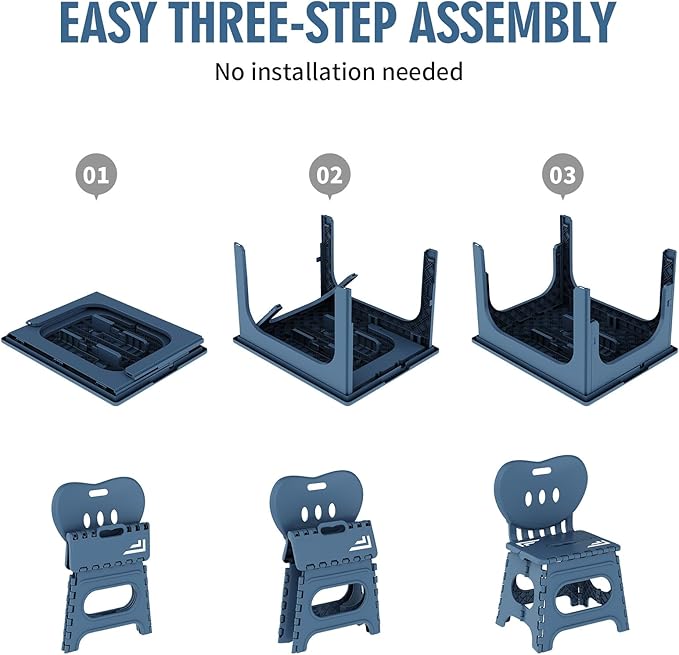 EASY THREE-STEP ASSEMBLY

No installation needed

01

02

03