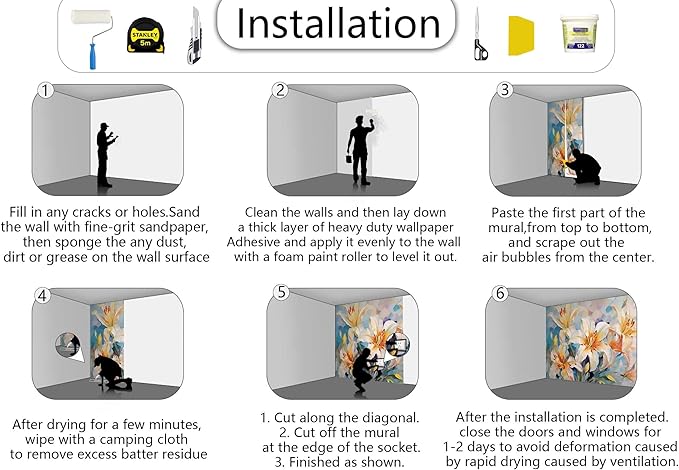 STANLEY
5m

Installation

122

1

Fill in any cracks or holes.Sand the wall with fine-grit sandpaper, then sponge the any dust, dirt or grease on the wall surface

2

Clean the walls and then lay down a thick layer of heavy duty wallpaper Adhesive and apply it evenly to the wall with a foam paint roller to level it out.

3

Paste the first part of the mural,from top to bottom, and scrape out the air bubbles from the center.

4

After drying for a few minutes, wipe with a camping cloth to remove excess batter residue

5

1. Cut along the diagonal.
2. Cut off the mural at the edge of the socket.
3. Finished as shown.

6

After the installation is completed. close the doors and windows for 1-2 days to avoid deformation caused by rapid drying caused by ventilation.