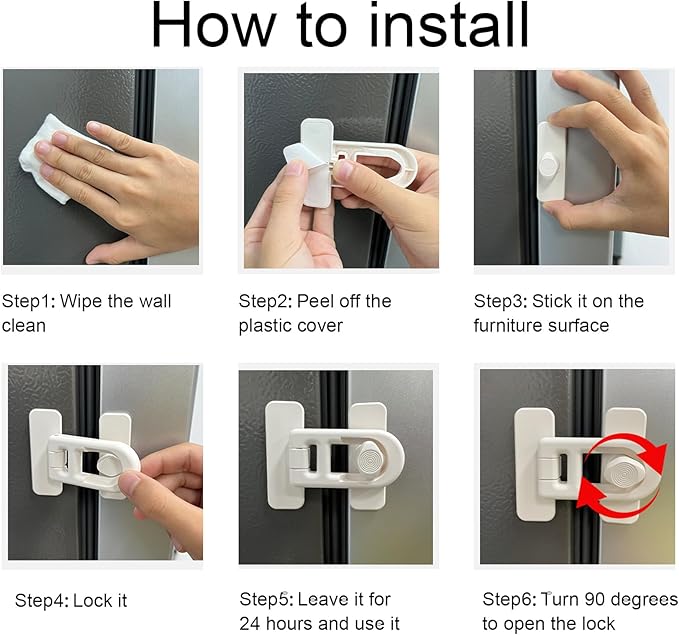 How to install

Step1: Wipe the wall clean

Step2: Peel off the plastic cover

Step3: Stick it on the furniture surface

Step4: Lock it

Step5: Leave it for 24 hours and use it

Step6: Turn 90 degrees to open the lock