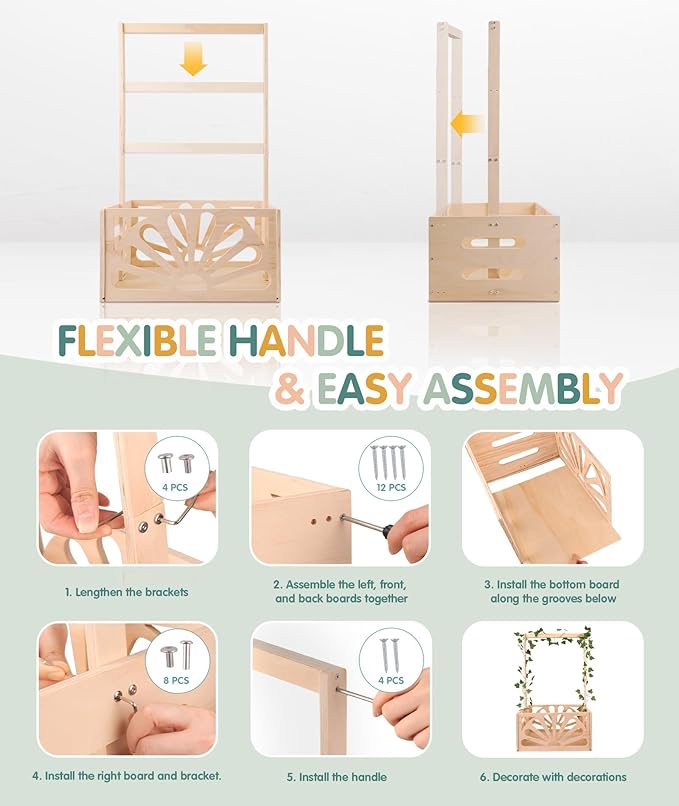 FLEXIBLE HANDLE
& EASY ASSEMBLY

4 PCS

1. Lengthen the brackets

12 PCS

2. Assemble the left, front, and back boards together

3. Install the bottom board along the grooves below

8 PCS

4. Install the right board and bracket.

4 PCS

5. Install the handle

6. Decorate with decorations