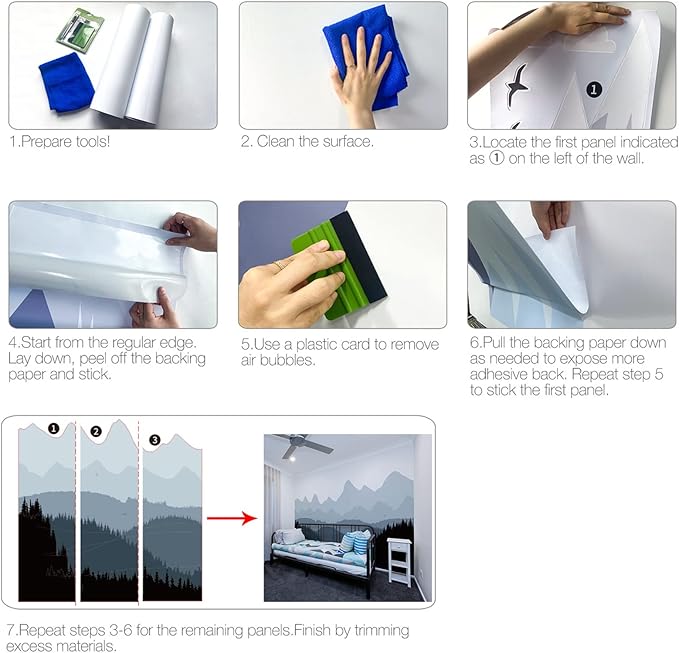 1.Prepare tools!

2. Clean the surface.

1

3.Locate the first panel indicated as ① on the left of the wall.

4.Start from the regular edge. Lay down, peel off the backing paper and stick.

5.Use a plastic card to remove air bubbles.

6.Pull the backing paper down as needed to expose more adhesive back. Repeat step 5 to stick the first panel.

1

2

3

7.Repeat steps 3-6 for the remaining panels.Finish by trimming excess materials.