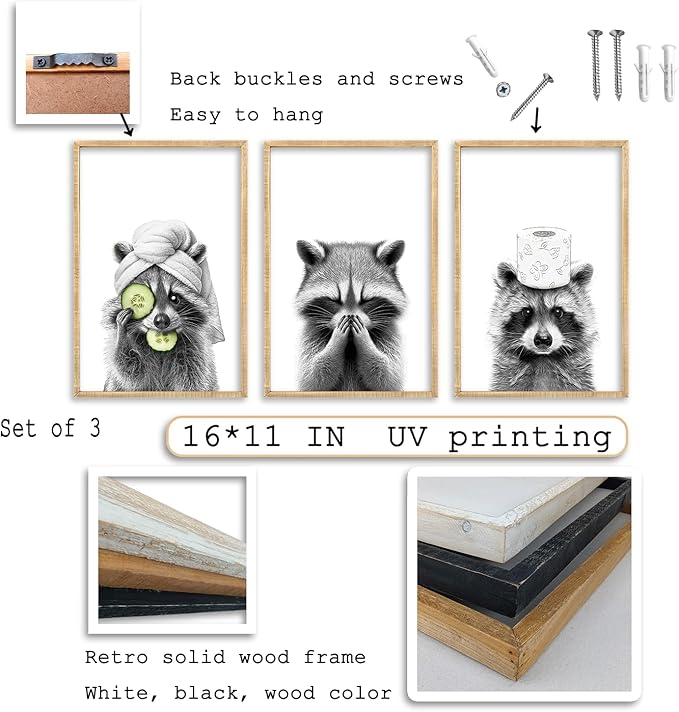 Back buckles and screws
Easy to hang

Set of 3

16*11 IN UV printing

Retro solid wood frame
White, black, wood color