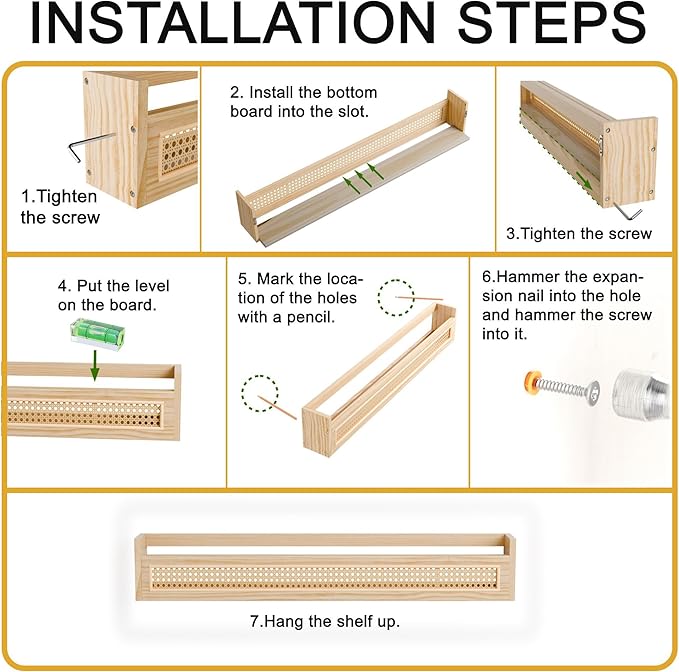 INSTALLATION STEPS

1.Tighten the screw

2. Install the bottom board into the slot.

3.Tighten the screw

4. Put the level on the board.

5. Mark the location of the holes with a pencil.

6.Hammer the expansion nail into the hole and hammer the screw into it.

7.Hang the shelf up.