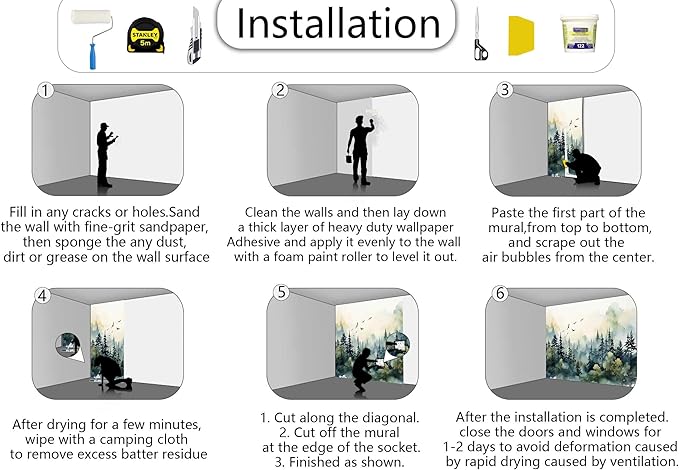 STANLEY
5m

Installation

122

1

Fill in any cracks or holes.Sand the wall with fine-grit sandpaper, then sponge the any dust, dirt or grease on the wall surface

2

Clean the walls and then lay down a thick layer of heavy duty wallpaper Adhesive and apply it evenly to the wall with a foam paint roller to level it out.

3

Paste the first part of the mural,from top to bottom, and scrape out the air bubbles from the center.

4

After drying for a few minutes, wipe with a camping cloth to remove excess batter residue

5

1. Cut along the diagonal.
2. Cut off the mural at the edge of the socket.
3. Finished as shown.

6

After the installation is completed. close the doors and windows for 1-2 days to avoid deformation caused by rapid drying caused by ventilation.