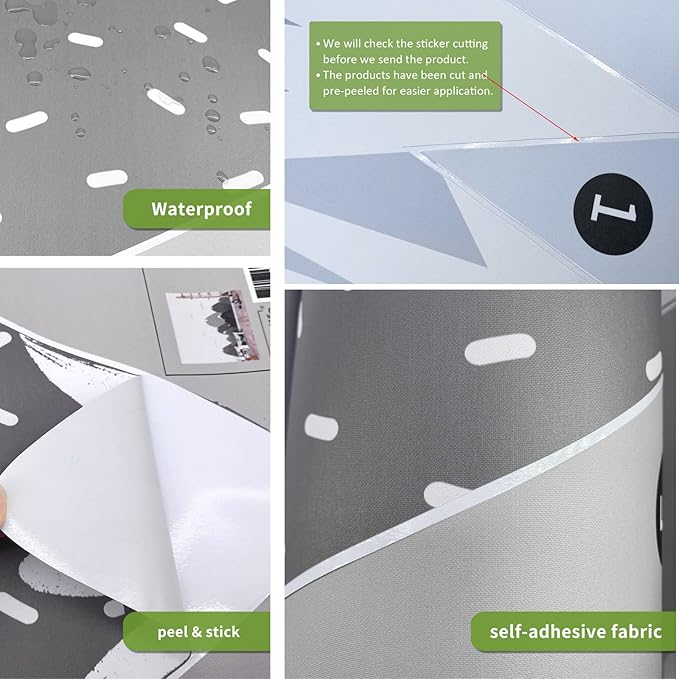 Waterproof

• We will check the sticker cutting before we send the product.
• The products have been cut and pre-peeled for easier application.

1

peel & stick

self-adhesive fabric