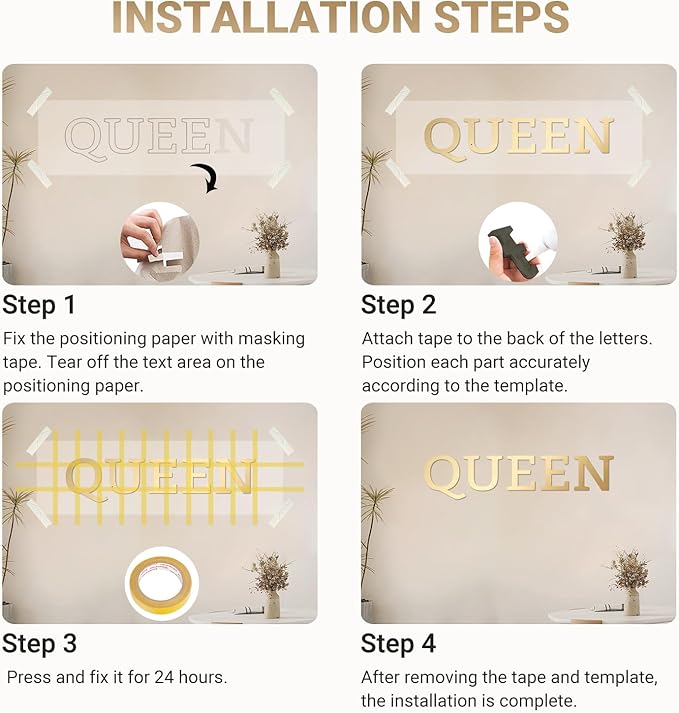 INSTALLATION STEPS

QUEEN

Step 1

Fix the positioning paper with masking tape. Tear off the text area on the positioning paper.

QUEEN

Step 2

Attach tape to the back of the letters. Position each part accurately according to the template.

QUEEN

Step 3

Press and fix it for 24 hours.

QUEEN

Step 4

After removing the tape and template, the installation is complete.