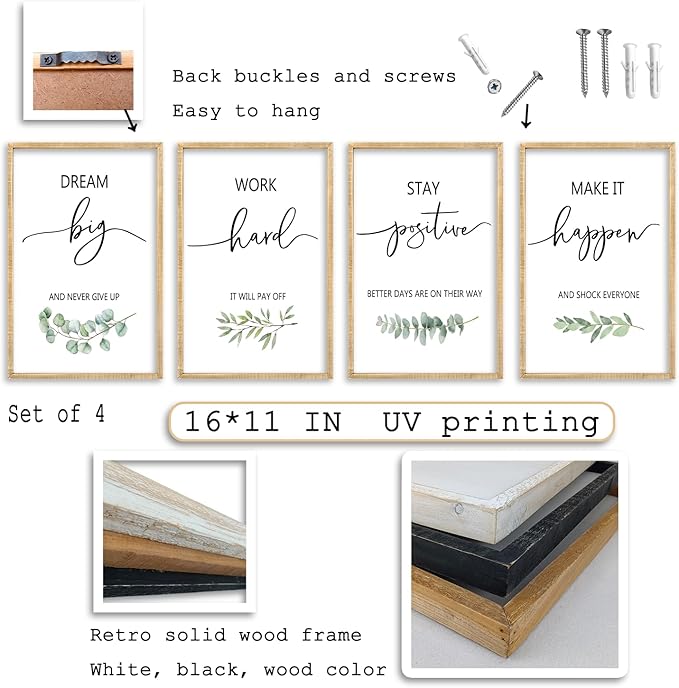 Back buckles and screws
Easy to hang

DREAM
big
AND NEVER GIVE UP

WORK
hard
IT WILL PAY OFF

STAY
positive
BETTER DAYS ARE ON THEIR WAY

MAKE IT
happen
AND SHOCK EVERYONE

Set of 4

16*11 IN UV printing

Retro solid wood frame
White, black, wood color