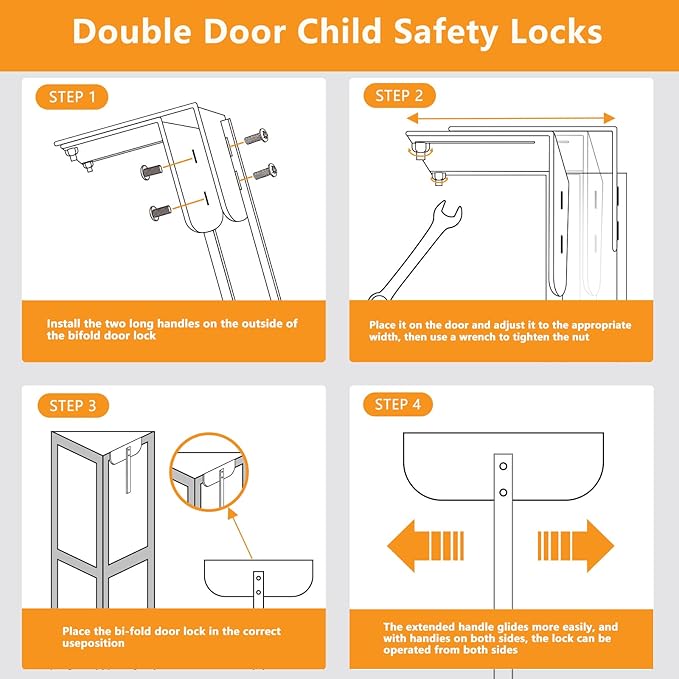 Double Door Child Safety Locks

STEP 1

Install the two long handles on the outside of the bifold door lock

STEP 2

Place it on the door and adjust it to the appropriate width, then use a wrench to tighten the nut

STEP 3

Place the bi-fold door lock in the correct useposition

STEP 4

The extended handle glides more easily, and with handies on both sides, the lock can be operated from both sides