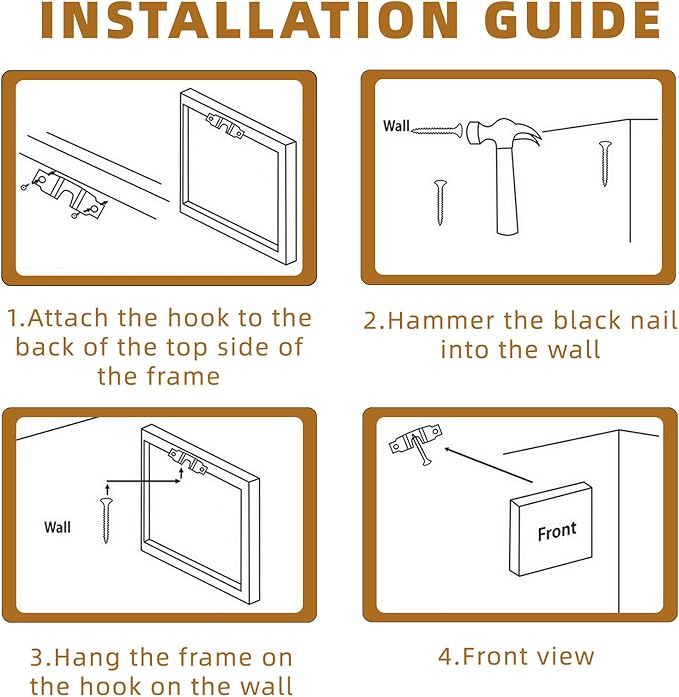 INSTALLATION GUIDE

1.Attach the hook to the back of the top side of the frame

Wall

2.Hammer the black nail into the wall

Wall

3.Hang the frame on the hook on the wall

Front

4.Front view