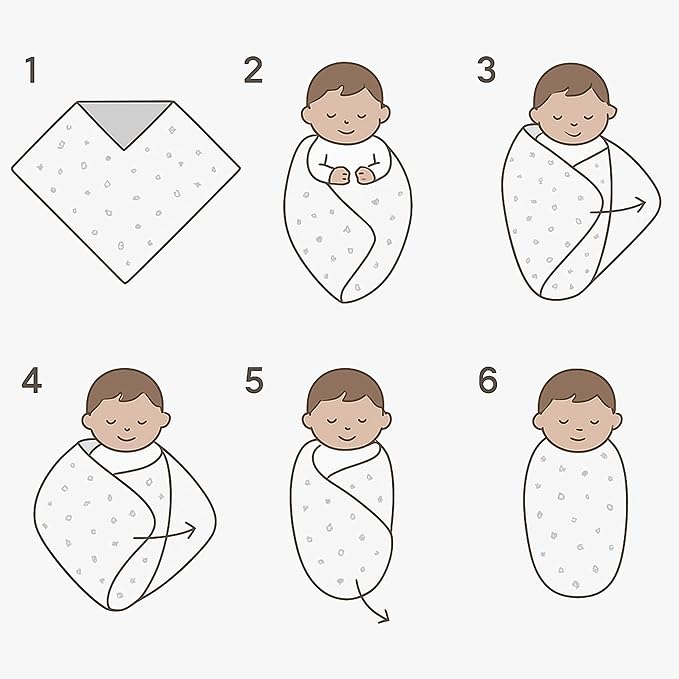 1

2

3

4

5

6