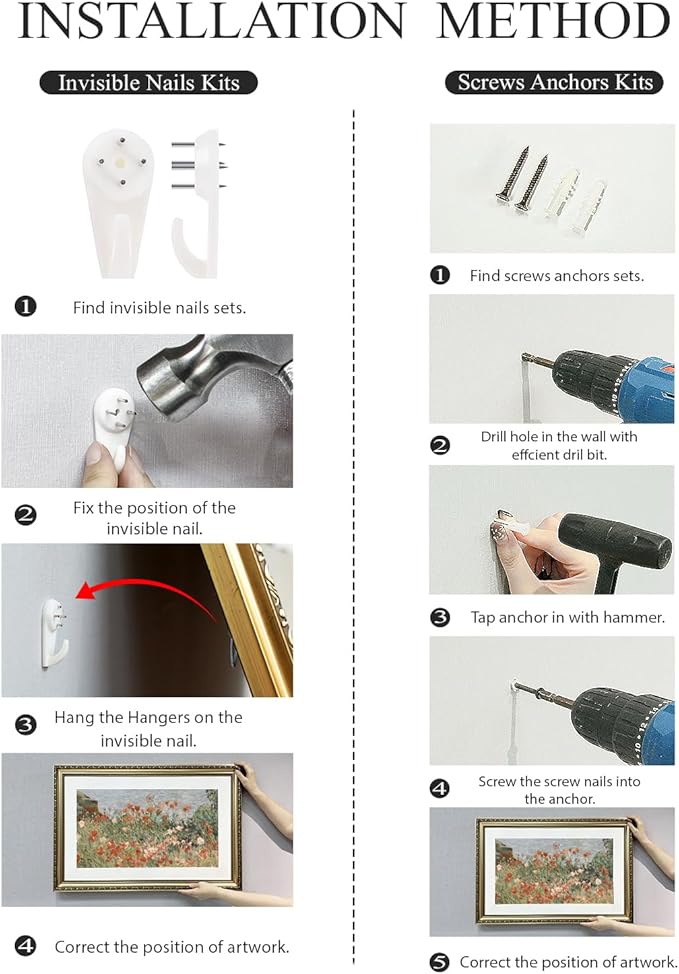 INSTALLATION METHOD

Invisible Nails Kits

❶ Find invisible nails sets.

❷ Fix the position of the invisible nail.

❸ Hang the Hangers on the invisible nail.

❹ Correct the position of artwork.

Screws Anchors Kits

❶ Find screws anchors sets.

❷ Drill hole in the wall with effcient dril bit.

❸ Tap anchor in with hammer.

❹ Screw the screw nails into the anchor.

❺ Correct the position of artwork.