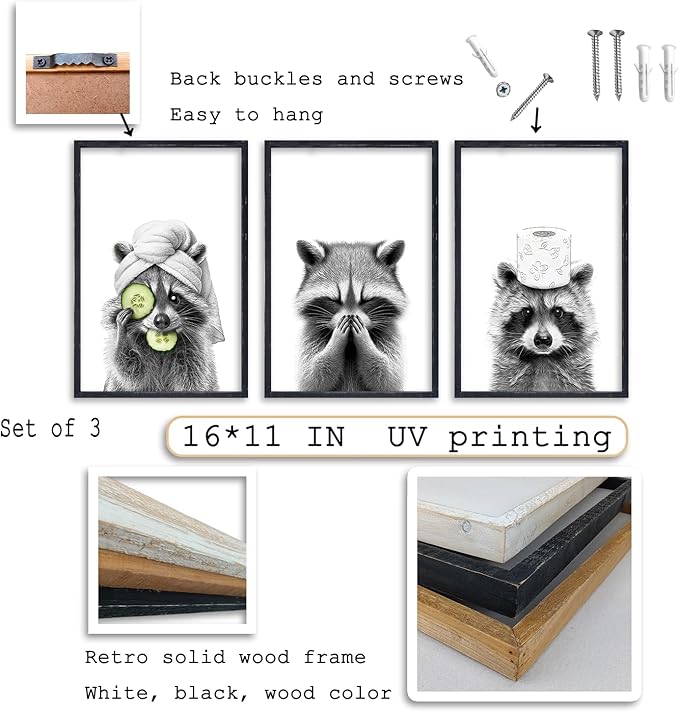 Back buckles and screws
Easy to hang

Set of 3

16*11 IN UV printing

Retro solid wood frame
White, black, wood color