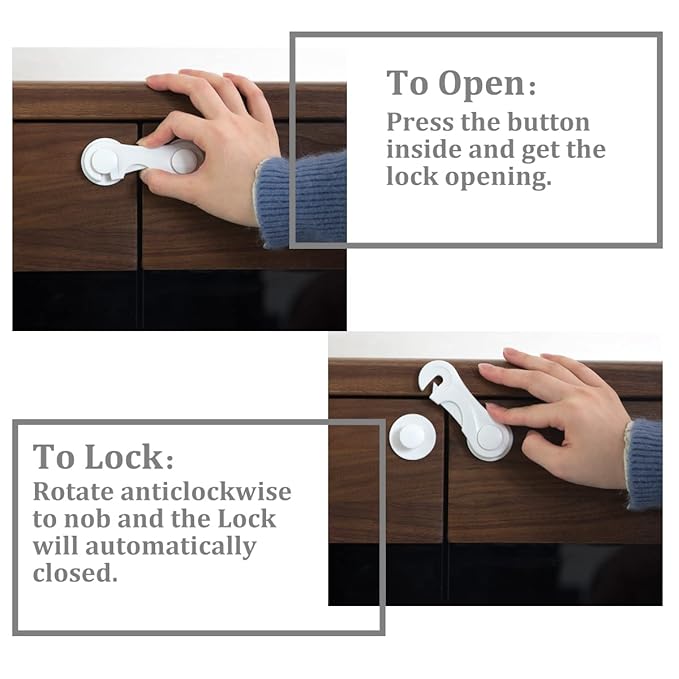 To Open:
Press the button inside and get the lock opening.

To Lock:
Rotate anticlockwise to nob and the Lock will automatically closed.