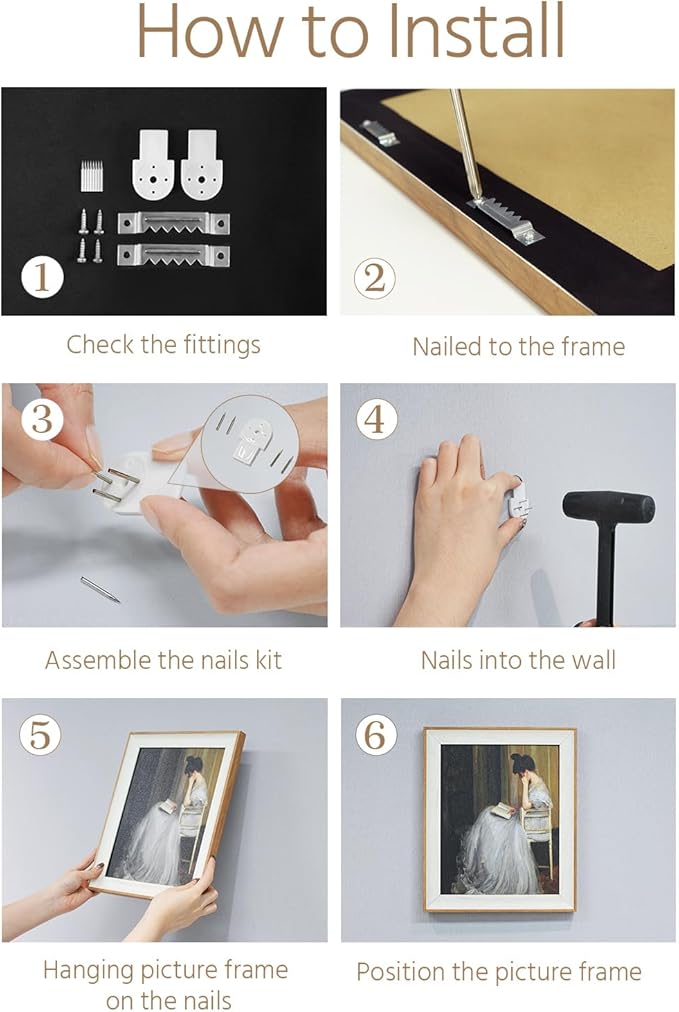 How to Install

1

Check the fittings

2

Nailed to the frame

3

Assemble the nails kit

4

Nails into the wall

5

Hanging picture frame on the nails

6

Position the picture frame