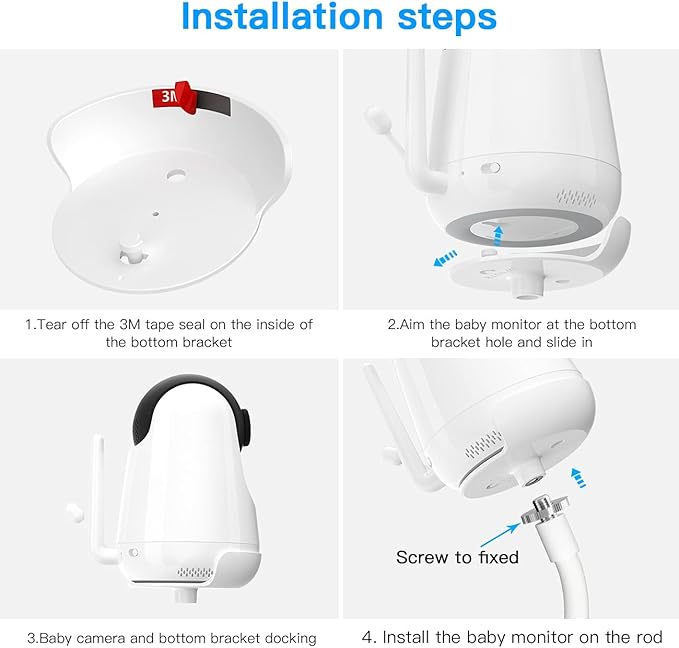 Installation steps

3M

1.Tear off the 3M tape seal on the inside of the bottom bracket

2.Aim the baby monitor at the bottom bracket hole and slide in

3.Baby camera and bottom bracket docking

Screw to fixed

4. Install the baby monitor on the rod