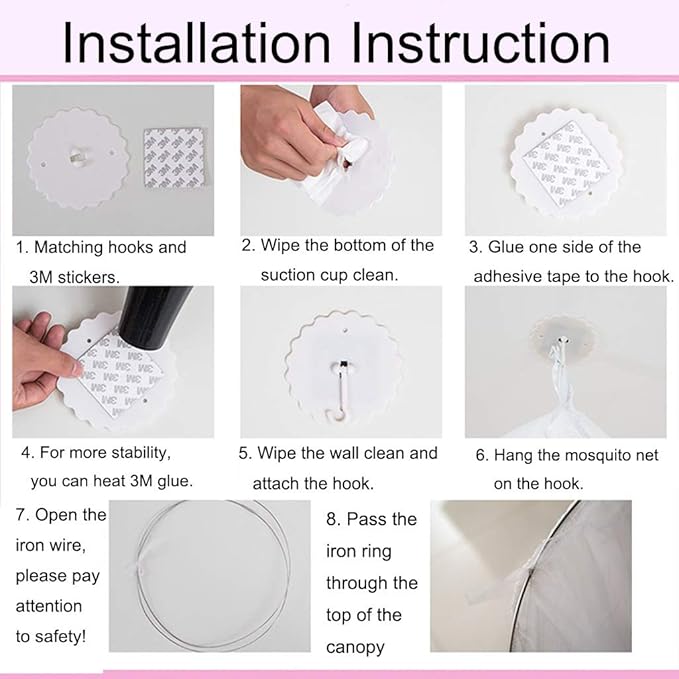 Installation Instruction

1. Matching hooks and 3M stickers.

2. Wipe the bottom of the suction cup clean.

3. Glue one side of the adhesive tape to the hook.

4. For more stability, you can heat 3M glue.

5. Wipe the wall clean and attach the hook.

6. Hang the mosquito net on the hook.

7. Open the iron wire, please pay attention to safety!

8. Pass the iron ring through the top of the canopy