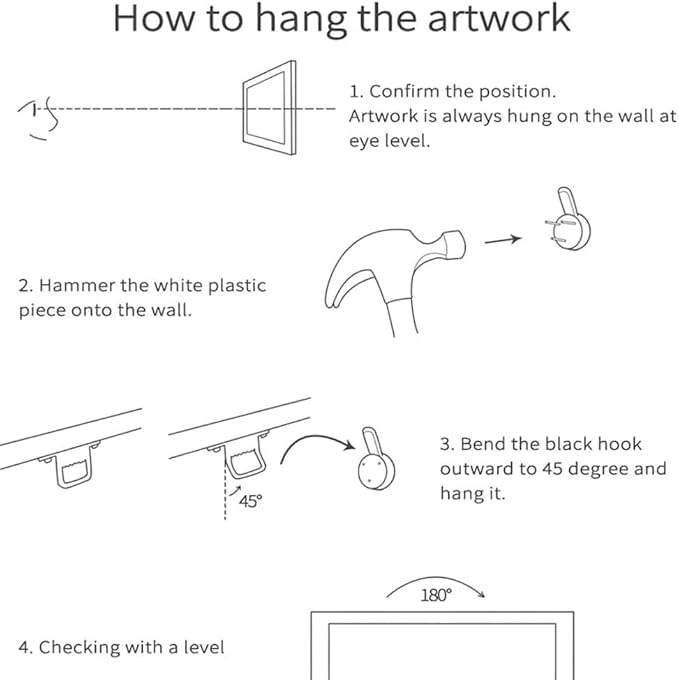 How to hang the artwork

1. Confirm the position.
Artwork is always hung on the wall at eye level.

2. Hammer the white plastic piece onto the wall.

45°

3. Bend the black hook outward to 45 degree and hang it.

180°

4. Checking with a level