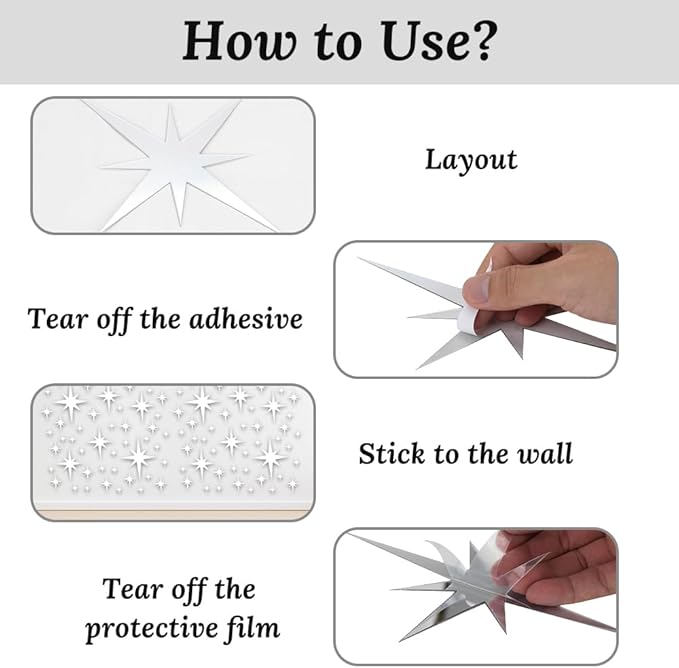 How to Use?

Layout

Tear off the adhesive

Stick to the wall

Tear off the protective film