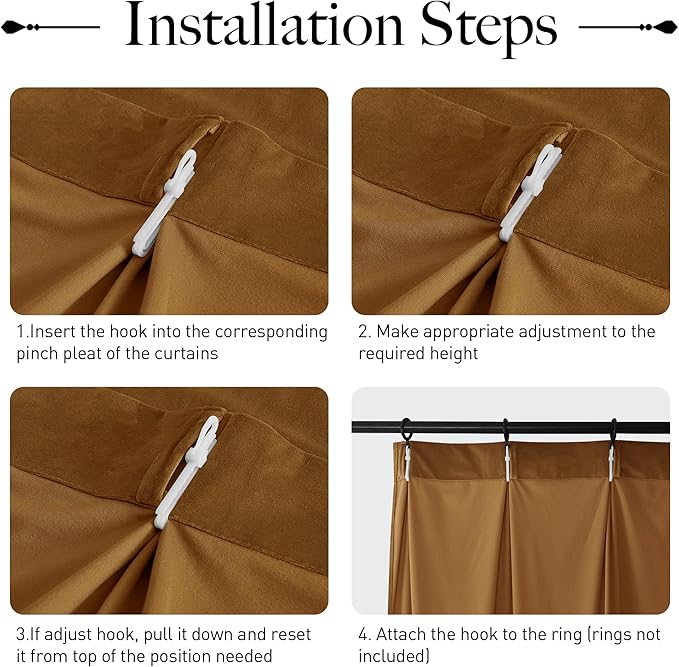 Installation Steps

1.Insert the hook into the corresponding pinch pleat of the curtains

2. Make appropriate adjustment to the required height

3.If adjust hook, pull it down and reset it from top of the position needed

4. Attach the hook to the ring (rings not included)