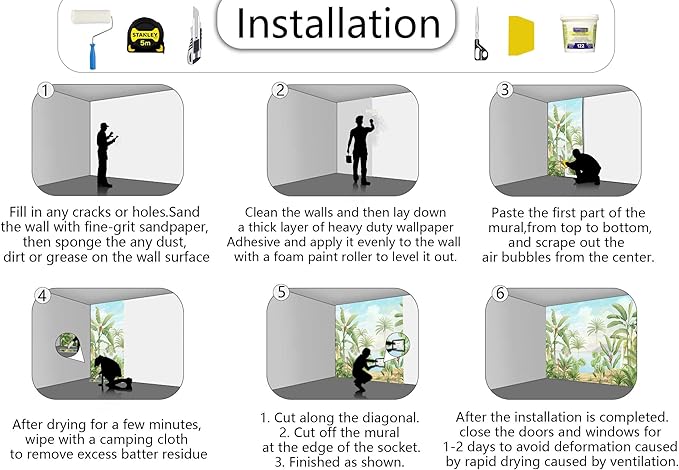 STANLEY 5m

Installation

122

1

Fill in any cracks or holes.Sand the wall with fine-grit sandpaper, then sponge the any dust, dirt or grease on the wall surface

2

Clean the walls and then lay down a thick layer of heavy duty wallpaper Adhesive and apply it evenly to the wall with a foam paint roller to level it out.

3

Paste the first part of the mural,from top to bottom, and scrape out the air bubbles from the center.

4

After drying for a few minutes, wipe with a camping cloth to remove excess batter residue

5

1. Cut along the diagonal.
2. Cut off the mural at the edge of the socket.
3. Finished as shown.

6

After the installation is completed. close the doors and windows for 1-2 days to avoid deformation caused by rapid drying caused by ventilation.