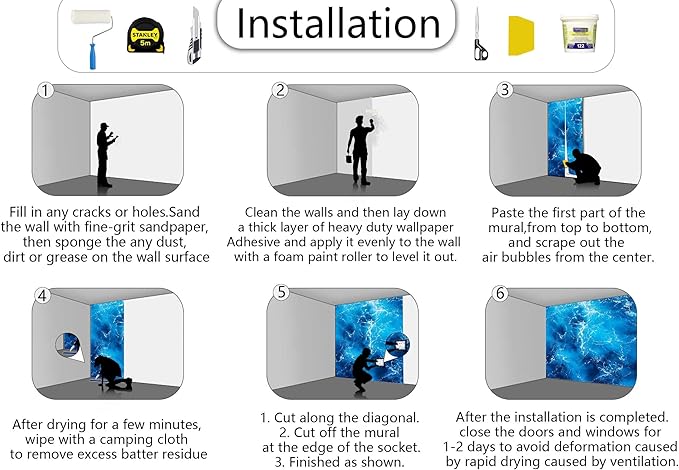 STANLEY 5m

Installation

122

1

Fill in any cracks or holes.Sand the wall with fine-grit sandpaper, then sponge the any dust, dirt or grease on the wall surface

2

Clean the walls and then lay down a thick layer of heavy duty wallpaper Adhesive and apply it evenly to the wall with a foam paint roller to level it out.

3

Paste the first part of the mural,from top to bottom, and scrape out the air bubbles from the center.

4

After drying for a few minutes, wipe with a camping cloth to remove excess batter residue

5

1. Cut along the diagonal.
2. Cut off the mural at the edge of the socket.
3. Finished as shown.

6

After the installation is completed. close the doors and windows for 1-2 days to avoid deformation caused by rapid drying caused by ventilation.