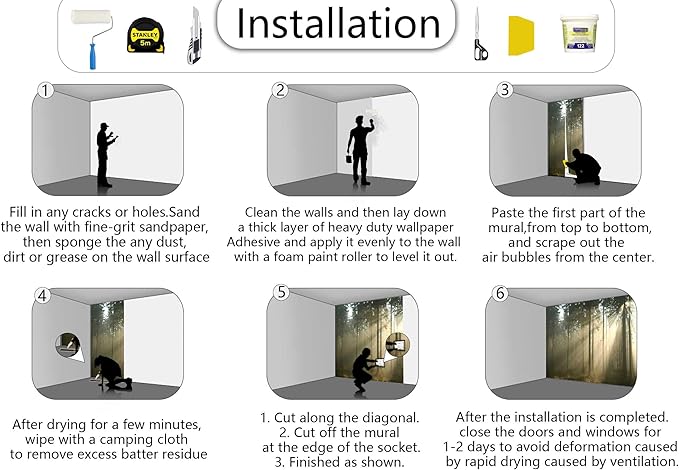 STANLEY
5m

Installation

122

1

Fill in any cracks or holes.Sand the wall with fine-grit sandpaper, then sponge the any dust, dirt or grease on the wall surface

2

Clean the walls and then lay down a thick layer of heavy duty wallpaper Adhesive and apply it evenly to the wall with a foam paint roller to level it out.

3

Paste the first part of the mural,from top to bottom, and scrape out the air bubbles from the center.

4

After drying for a few minutes, wipe with a camping cloth to remove excess batter residue

5

1. Cut along the diagonal.
2. Cut off the mural at the edge of the socket.
3. Finished as shown.

6

After the installation is completed. close the doors and windows for 1-2 days to avoid deformation caused by rapid drying caused by ventilation.