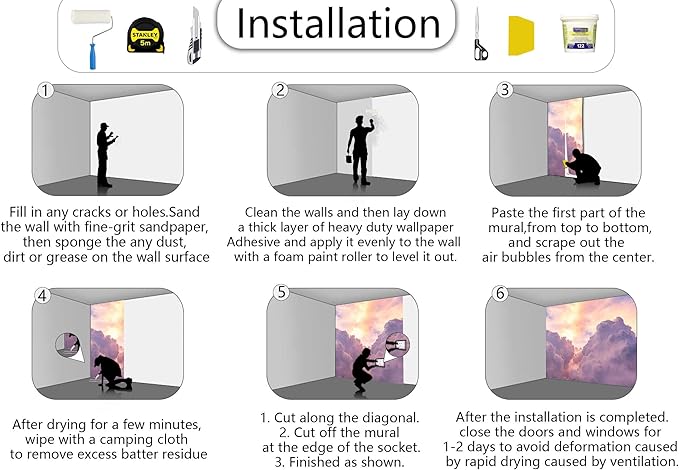 STANLEY
5m

Installation

122

1

Fill in any cracks or holes.Sand the wall with fine-grit sandpaper, then sponge the any dust, dirt or grease on the wall surface

2

Clean the walls and then lay down a thick layer of heavy duty wallpaper Adhesive and apply it evenly to the wall with a foam paint roller to level it out.

3

Paste the first part of the mural,from top to bottom, and scrape out the air bubbles from the center.

4

After drying for a few minutes, wipe with a camping cloth to remove excess batter residue

5

1. Cut along the diagonal.
2. Cut off the mural at the edge of the socket.
3. Finished as shown.

6

After the installation is completed. close the doors and windows for 1-2 days to avoid deformation caused by rapid drying caused by ventilation.