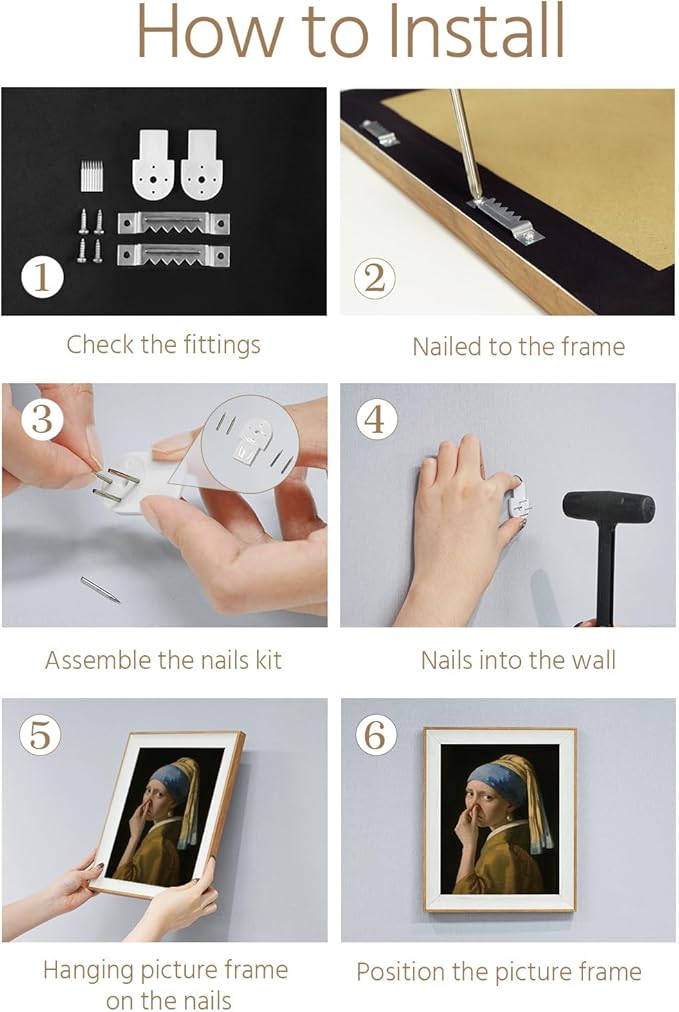 How to Install

1

Check the fittings

2

Nailed to the frame

3

Assemble the nails kit

4

Nails into the wall

5

Hanging picture frame on the nails

6

Position the picture frame